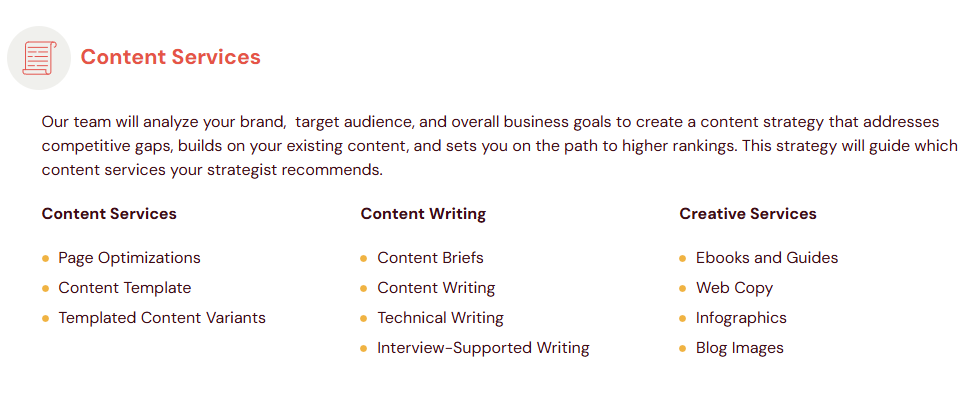 Content Services

Our team will analyze your brand,  target audience, and overall business goals to create a content strategy that addresses competitive gaps, builds on your existing content, and sets you on the path to higher rankings. This strategy will guide which content services your strategist recommends.

Content Services

• Page Optimizations
• Content Template
• Templated Content Variants

Content Writing

• Content Briefs
• Content Writing
• Technical Writing
• Interview-Supported Writing

Creative Services

• Ebooks and Guides
• Web Copy
• Infographics
• Blog Images